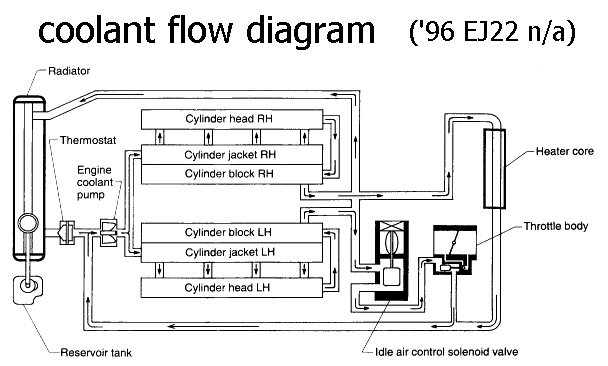 coolant flow diagram ('96 EJ22 n/a)

Radiator

Thermostat

Engine coolant pump

Cylinder head RH

Cylinder jacket RH

Cylinder block RH

Cylinder block LH

Cylinder jacket LH

Cylinder head LH

Heater core

Throttle body

Reservoir tank

Idle air control solenoid valve